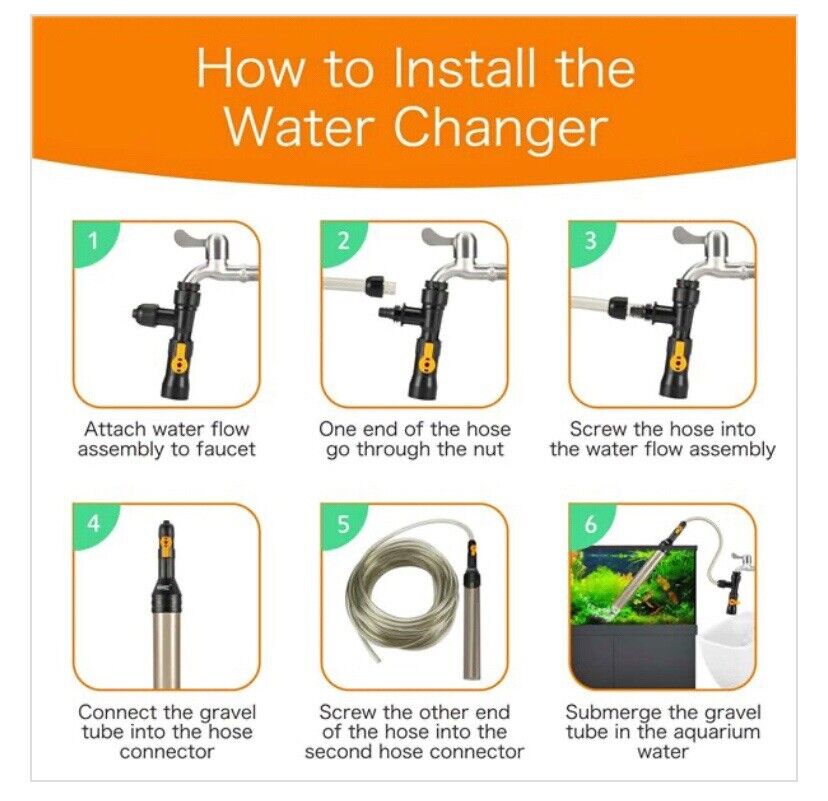 How to Install the Water Changer

1

Attach water flow assembly to faucet

2

One end of the hose go through the nut

3

Screw the hose into the water flow assembly

4

Connect the gravel tube into the hose connector

5

Screw the other end of the hose into the second hose connector

6

Submerge the gravel tube in the aquarium water