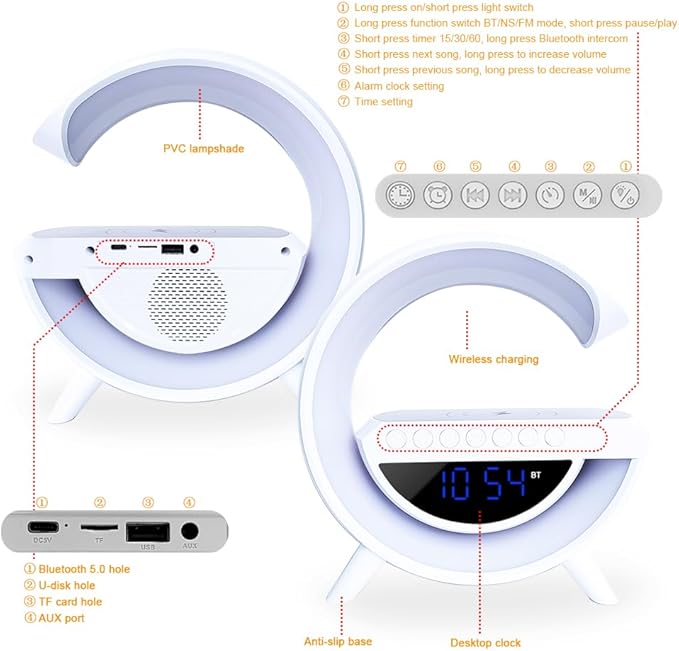 ① Long press on/short press light switch
② Long press function switch BT/NS/FM mode, short press pause/play
③ Short press timer 15/30/60, long press Bluetooth intercom
④ Short press next song, long press to increase volume
⑤ Short press previous song, long press to decrease volume
⑥ Alarm clock setting
⑦ Time setting

PVC lampshade

⑦ ⑥ ⑤ ④ ③ ② ①

M

Wireless charging

10 54 BT

① ② ③ ④

DC5V TF USB AUX

① Bluetooth 5.0 hole
② U-disk hole
③ TF card hole
④ AUX port

Anti-slip base

Desktop clock